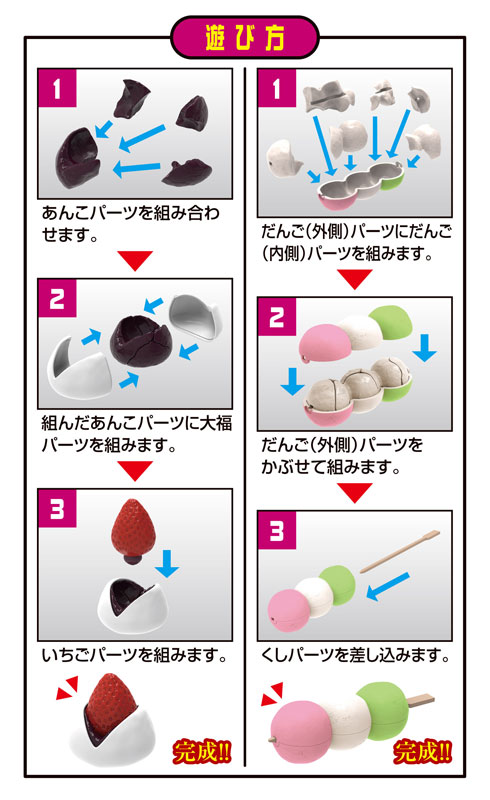 遊び方

1

あんこパーツを組み合わせます。

2

組んだあんこパーツに大福パーツを組みます。

3

いちごパーツを組みます。

完成!!

1

だんご(外側)パーツにだんご(内側)パーツを組みます。

2

だんご(外側)パーツをかぶせて組みます。

3

くしパーツを差し込みます。

完成!!